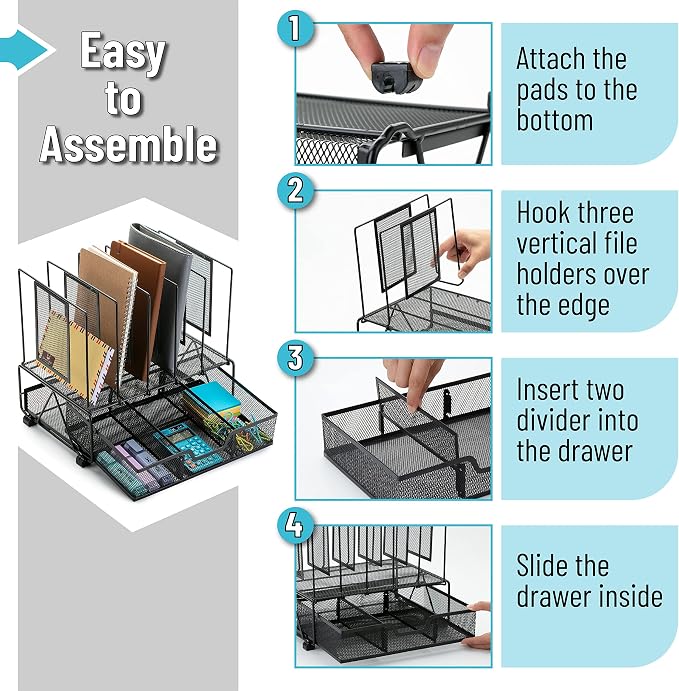 Easy to Assemble

1

Attach the pads to the bottom

2

Hook three vertical file holders over the edge

3

Insert two divider into the drawer

4

Slide the drawer inside