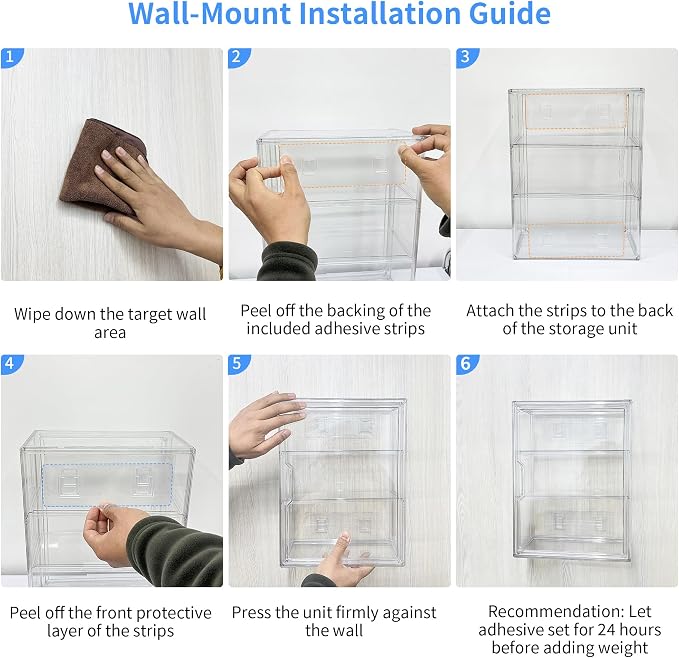 Wall-Mount Installation Guide

1

Wipe down the target wall area

2

Peel off the backing of the included adhesive strips

3

Attach the strips to the back of the storage unit

4

Peel off the front protective layer of the strips

5

Press the unit firmly against the wall

6

Recommendation: Let adhesive set for 24 hours before adding weight