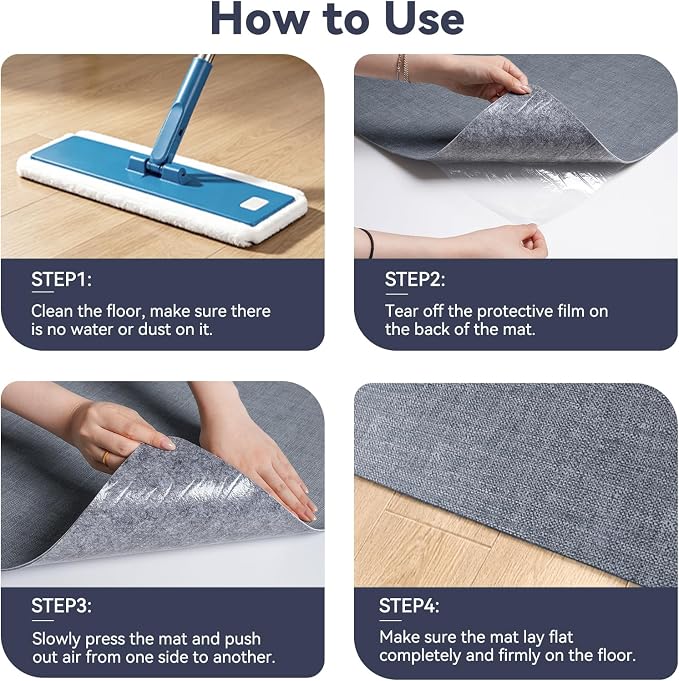 How to Use

STEP1:

Clean the floor, make sure there is no water or dust on it.

STEP2:

Tear off the protective film on the back of the mat.

STEP3:

Slowly press the mat and push out air from one side to another.

STEP4:

Make sure the mat lay flat completely and firmly on the floor.