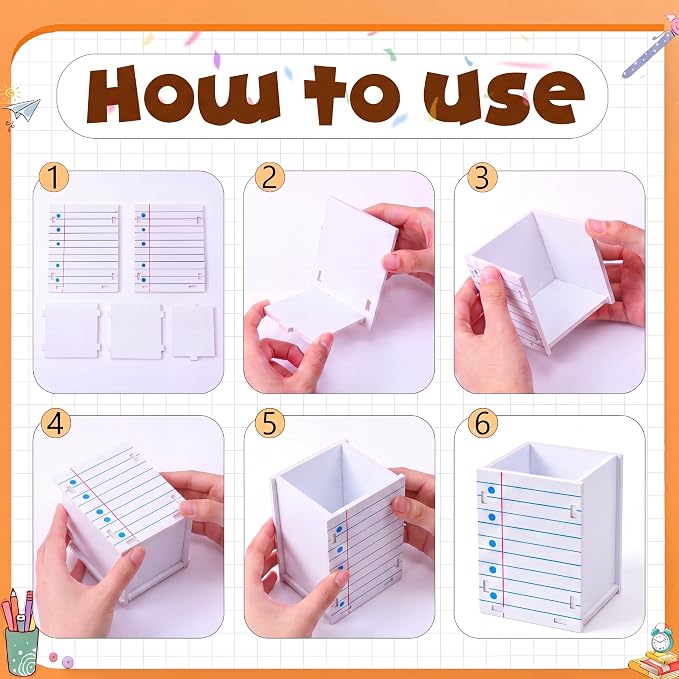 How to use

1

2

3

4

5

6