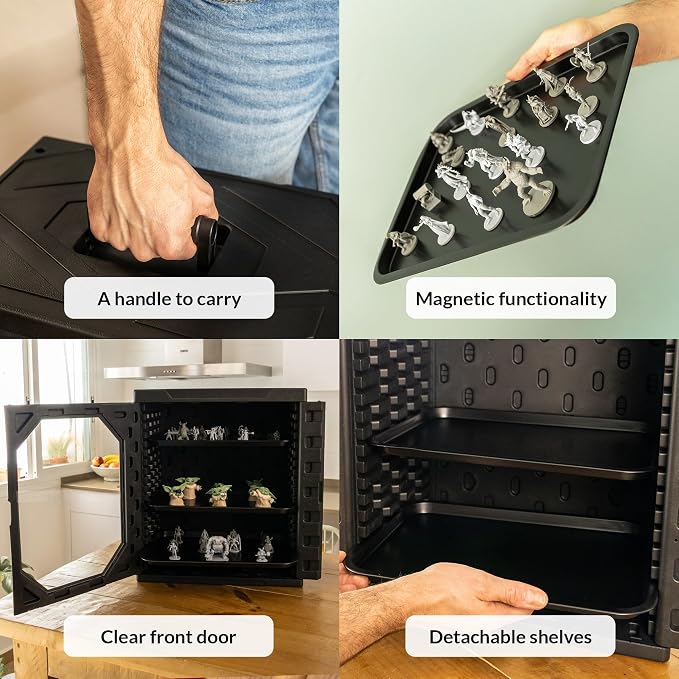 A handle to carry

Magnetic functionality

Clear front door

Detachable shelves