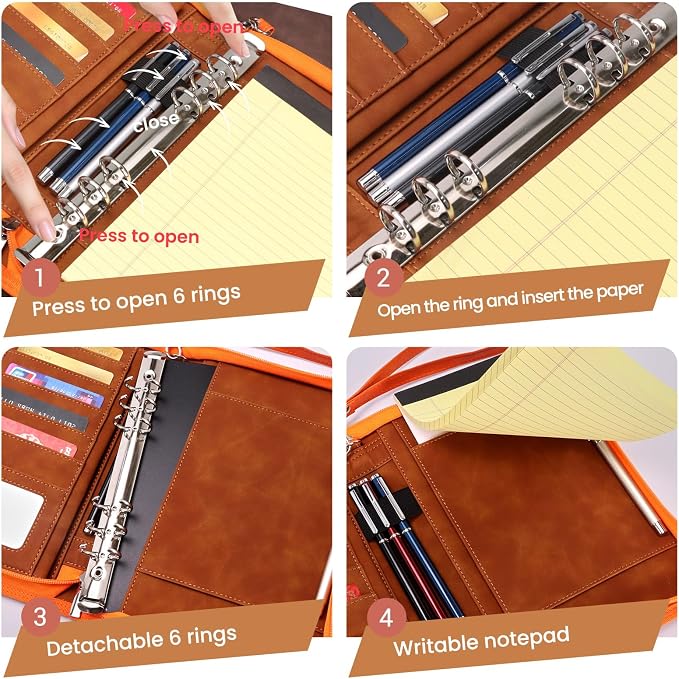 Press to open

close

Press to open

1

Press to open 6 rings

2

Open the ring and insert the paper

3

Detachable 6 rings

4

Writable notepad