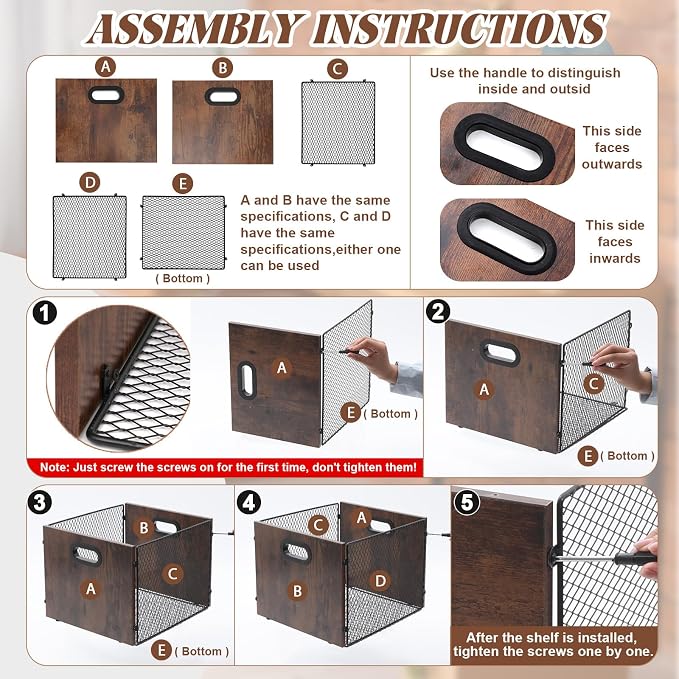 ASSEMBLY INSTRUCTIONS

A B C

D E

( Bottom )

A and B have the same specifications, C and D have the same specifications,either one can be used

Use the handle to distinguish inside and outsid

This side faces outwards

This side faces inwards

1

A

E ( Bottom )

Note: Just screw the screws on for the first time, don't tighten them!

2

A

C

E ( Bottom )

3

B

A

C

E ( Bottom )

4

C

A

B

D

5

After the shelf is installed, tighten the screws one by one.