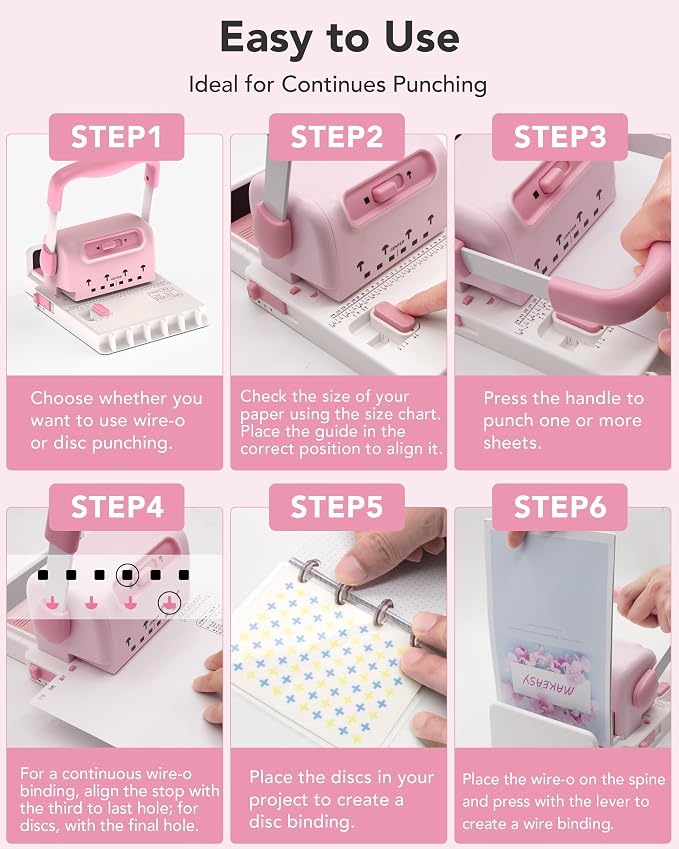 Easy to Use

Ideal for Continues Punching

STEP1

Choose whether you want to use wire-o or disc punching.

STEP2

Check the size of your paper using the size chart. Place the guide in the correct position to align it.

STEP3

Press the handle to punch one or more sheets.

STEP4

For a continuous wire-o binding, align the stop with the third to last hole; for discs, with the final hole.

STEP5

Place the discs in your project to create a disc binding.

STEP6

MAKEASY

Place the wire-o on the spine and press with the lever to create a wire binding.