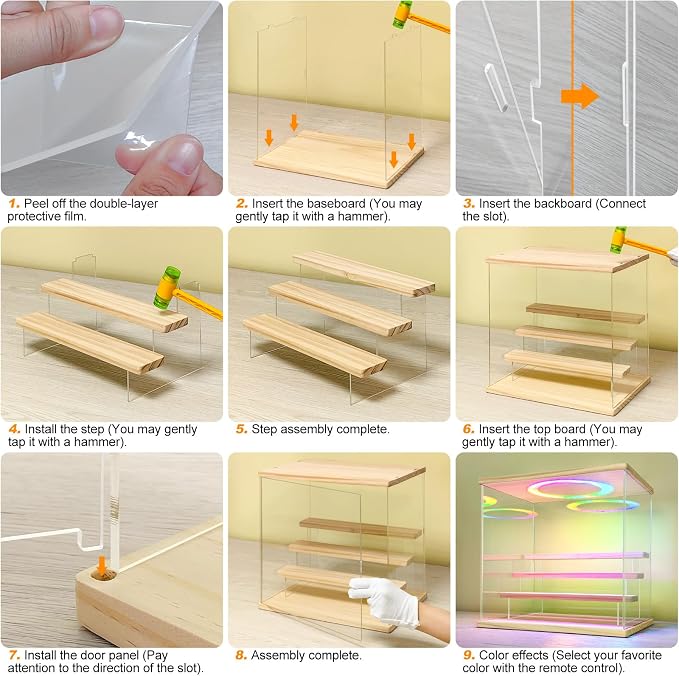 1. Peel off the double-layer protective film.

2. Insert the baseboard (You may gently tap it with a hammer).

3. Insert the backboard (Connect the slot).

4. Install the step (You may gently tap it with a hammer).

5. Step assembly complete.

6. Insert the top board (You may gently tap it with a hammer).

7. Install the door panel (Pay attention to the direction of the slot).

8. Assembly complete.

9. Color effects (Select your favorite color with the remote control).