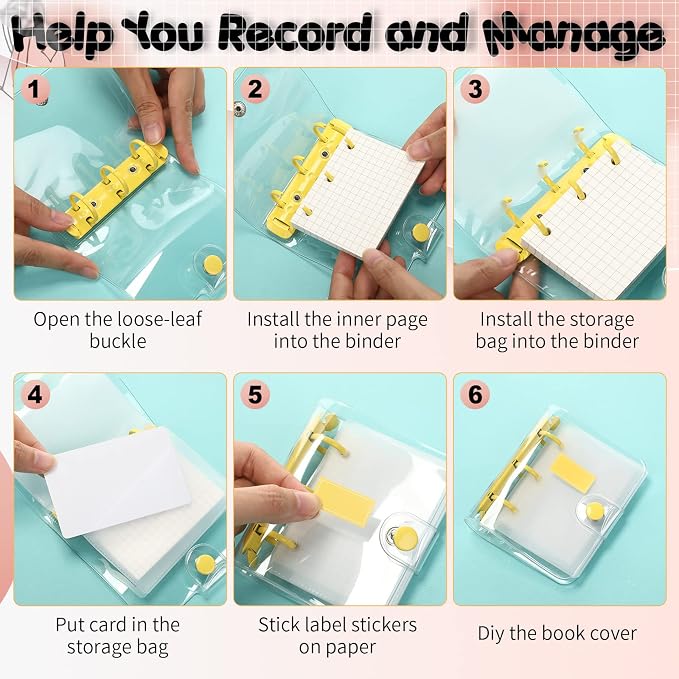 Help You Record and Manage

1

Open the loose-leaf buckle

2

Install the inner page into the binder

3

Install the storage bag into the binder

4

Put card in the storage bag

5

Stick label stickers on paper

6

Diy the book cover