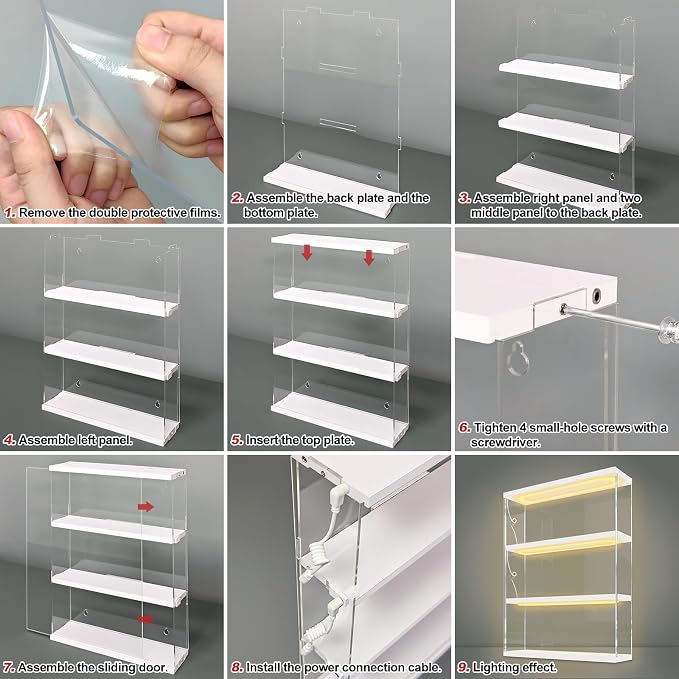 1. Remove the double protective films.

2. Assemble the back plate and the bottom plate.

3. Assemble right panel and two middle panel to the back plate.

4. Assemble left panel.

5. Insert the top plate.

6. Tighten 4 small-hole screws with a screwdriver.

7. Assemble the sliding door.

8. Install the power connection cable.

9. Lighting effect.