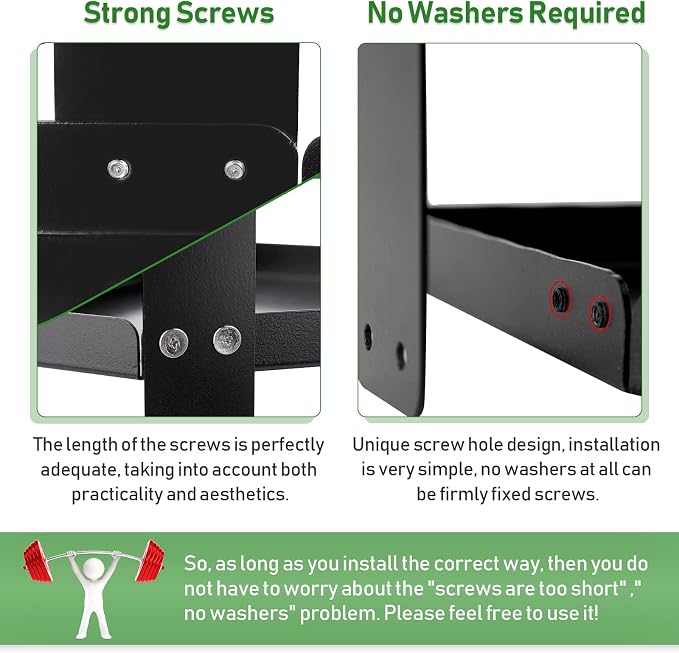 Strong Screws

The length of the screws is perfectly adequate, taking into account both practicality and aesthetics.

No Washers Required

Unique screw hole design, installation is very simple, no washers at all can be firmly fixed screws.

So, as long as you install the correct way, then you do not have to worry about the "screws are too short" ," no washers" problem. Please feel free to use it!