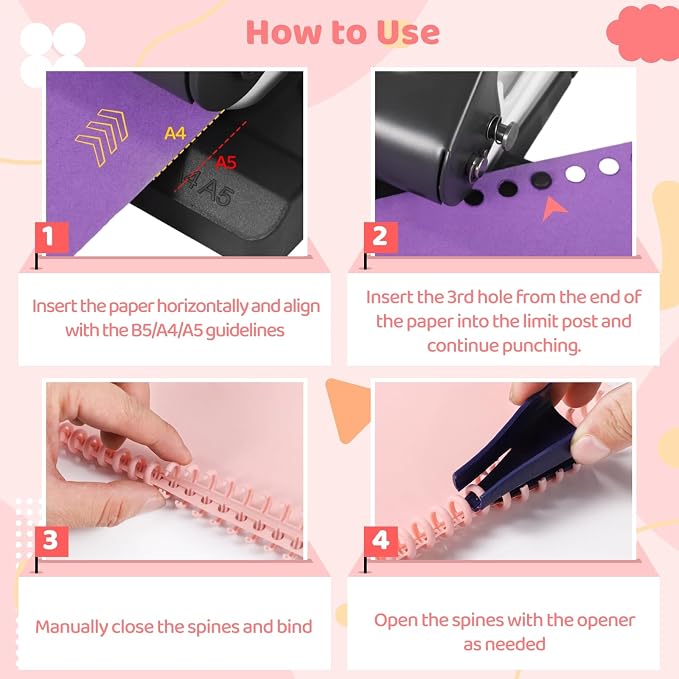 How to Use

A4

A5

4 A5

1

Insert the paper horizontally and align with the B5/A4/A5 guidelines

2

Insert the 3rd hole from the end of the paper into the limit post and continue punching.

3

Manually close the spines and bind

4

Open the spines with the opener as needed