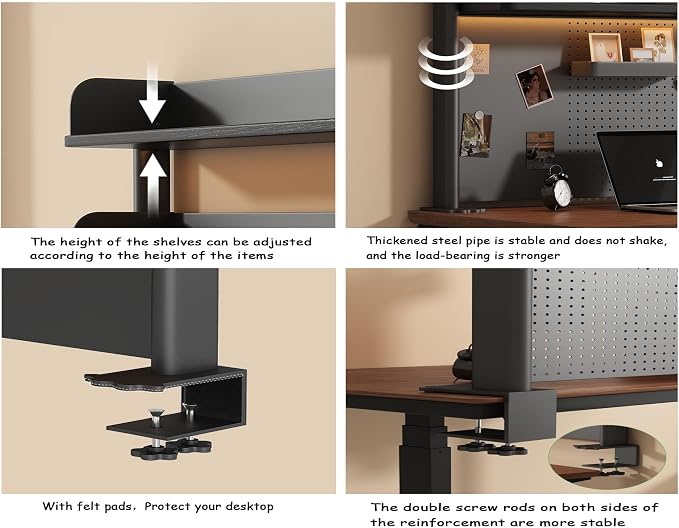 The height of the shelves can be adjusted according to the height of the items

Thickened steel pipe is stable and does not shake, and the load-bearing is stronger

With felt pads, Protect your desktop

The double screw rods on both sides of the reinforcement are more stable