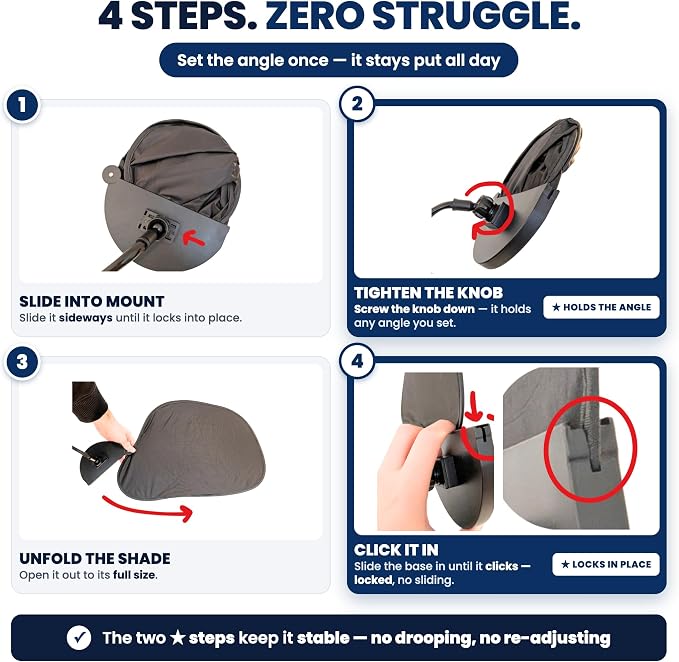 4 STEPS. ZERO STRUGGLE.

Set the angle once — it stays put all day

1

SLIDE INTO MOUNT
Slide it sideways until it locks into place.

2

TIGHTEN THE KNOB
Screw the knob down — it holds any angle you set.

★ HOLDS THE ANGLE

3

UNFOLD THE SHADE
Open it out to its full size.

4

CLICK IT IN
Slide the base in until it clicks — locked, no sliding.

★ LOCKS IN PLACE

The two ★ steps keep it stable — no drooping, no re-adjusting