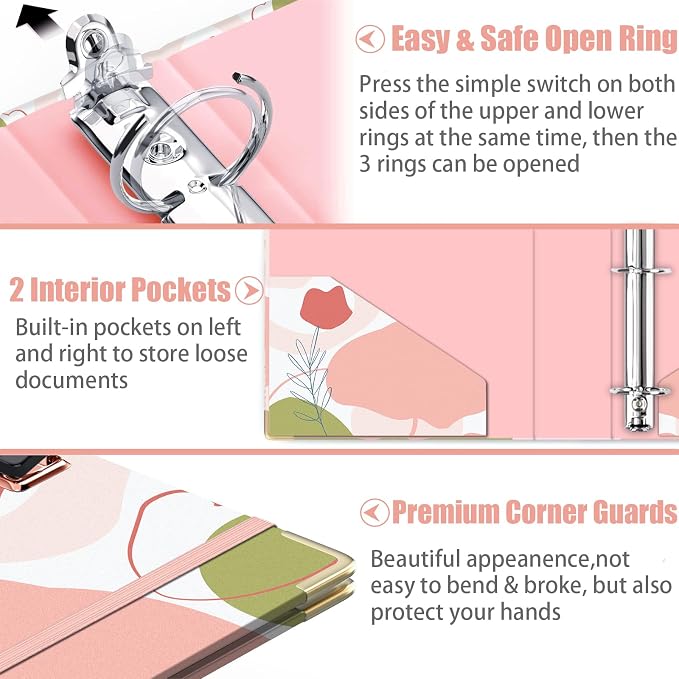 Easy & Safe Open Ring

Press the simple switch on both sides of the upper and lower rings at the same time, then the 3 rings can be opened

2 Interior Pockets

Built-in pockets on left and right to store loose documents

Premium Corner Guards

Beautiful appeanence,not easy to bend & broke, but also protect your hands