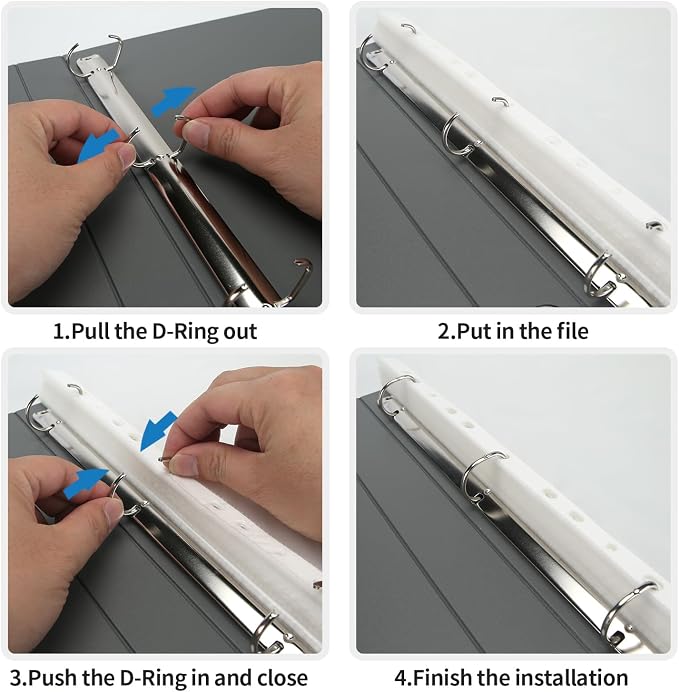 1.Pull the D-Ring out

2.Put in the file

3.Push the D-Ring in and close

4.Finish the installation