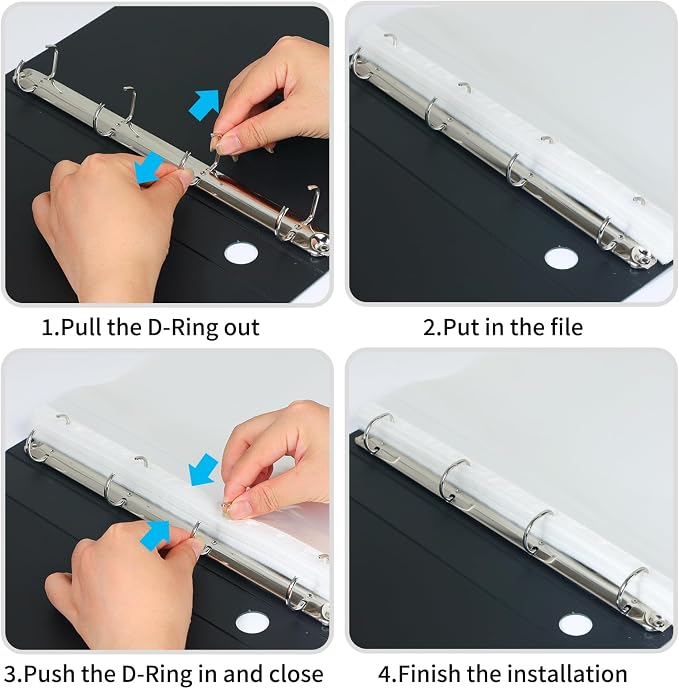 1.Pull the D-Ring out

2.Put in the file

3.Push the D-Ring in and close

4.Finish the installation