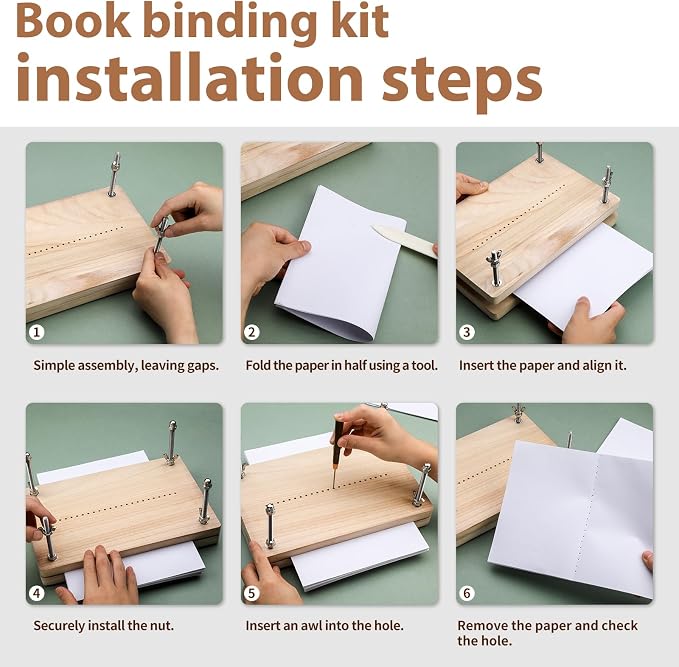 Book binding kit
installation steps

1

Simple assembly, leaving gaps.

2

Fold the paper in half using a tool.

3

Insert the paper and align it.

4

Securely install the nut.

5

Insert an awl into the hole.

6

Remove the paper and check the hole.