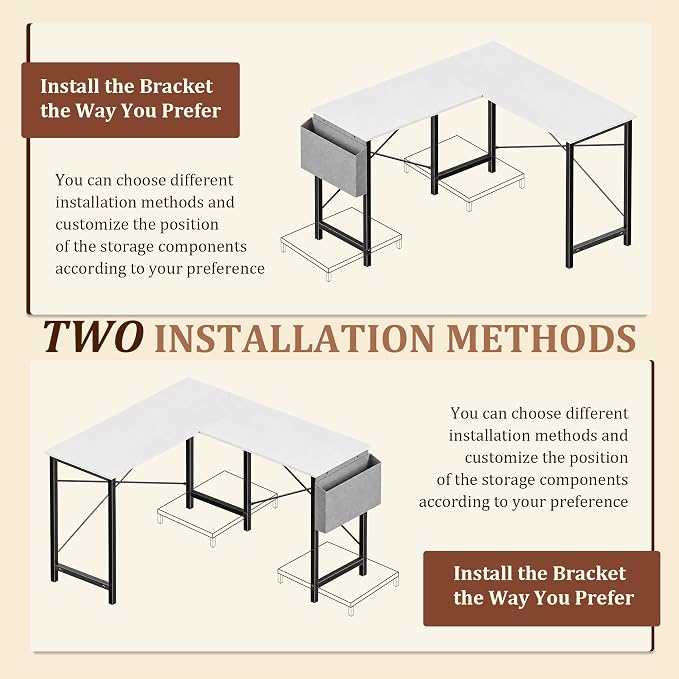 Install the Bracket the Way You Prefer

You can choose different installation methods and customize the position of the storage components according to your preference

TWO INSTALLATION METHODS

You can choose different installation methods and customize the position of the storage components according to your preference

Install the Bracket the Way You Prefer