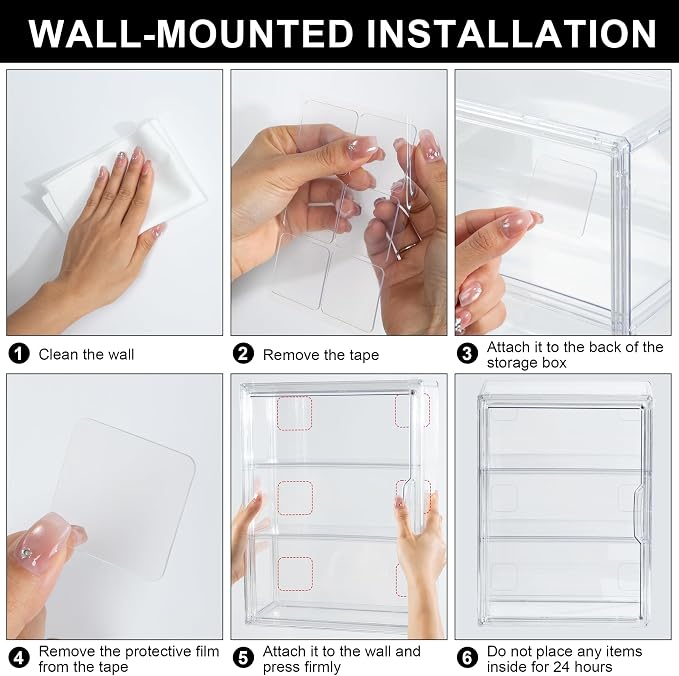 WALL-MOUNTED INSTALLATION

1 Clean the wall

2 Remove the tape

3 Attach it to the back of the storage box

4 Remove the protective film from the tape

5 Attach it to the wall and press firmly

6 Do not place any items inside for 24 hours