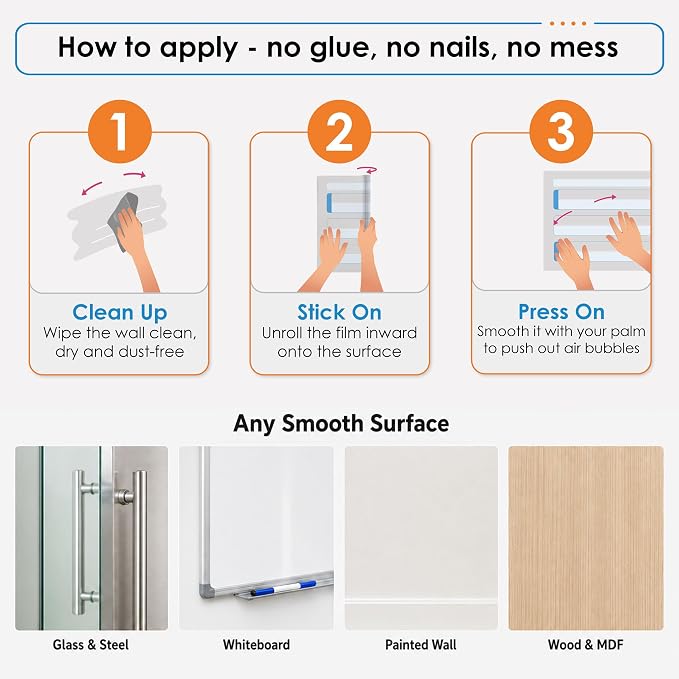 How to apply - no glue, no nails, no mess

1

Clean Up
Wipe the wall clean, dry and dust-free

2

Stick On
Unroll the film inward onto the surface

3

Press On
Smooth it with your palm to push out air bubbles

Any Smooth Surface

Glass & Steel

Whiteboard

Painted Wall

Wood & MDF