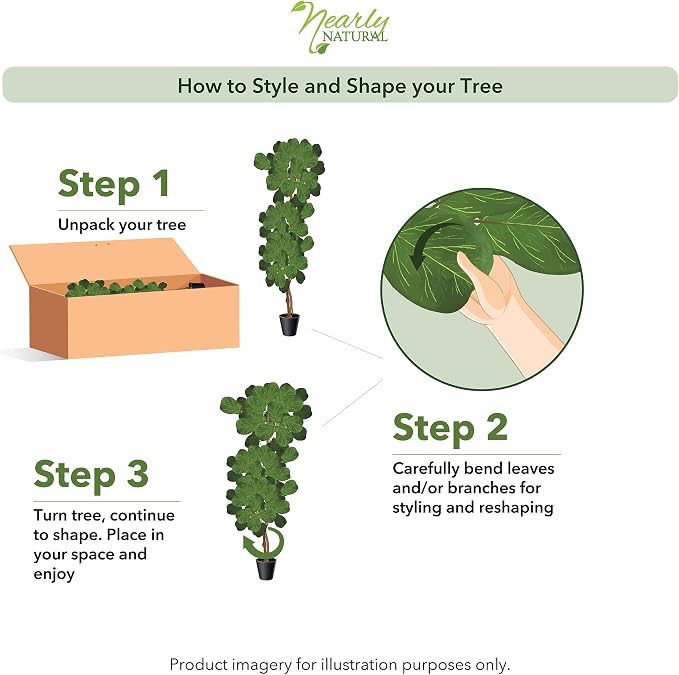 Nearly NATURAL

How to Style and Shape your Tree

Step 1

Unpack your tree

Step 2

Carefully bend leaves and/or branches for styling and reshaping

Step 3

Turn tree, continue to shape. Place in your space and enjoy

Product imagery for illustration purposes only.