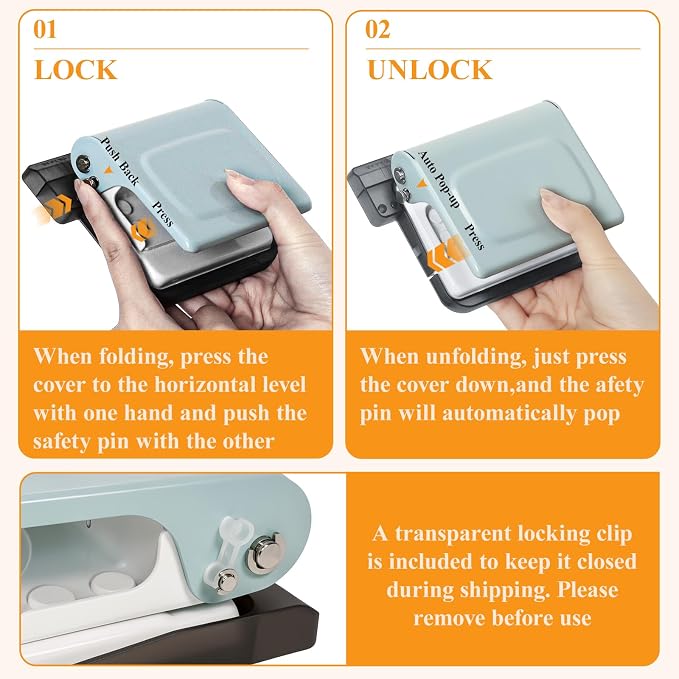 01
LOCK

Push Back
Press

When folding, press the cover to the horizontal level with one hand and push the safety pin with the other

02
UNLOCK

Auto Pop-up
Press

When unfolding, just press the cover down,and the afety pin will automatically pop

A transparent locking clip is included to keep it closed during shipping. Please remove before use