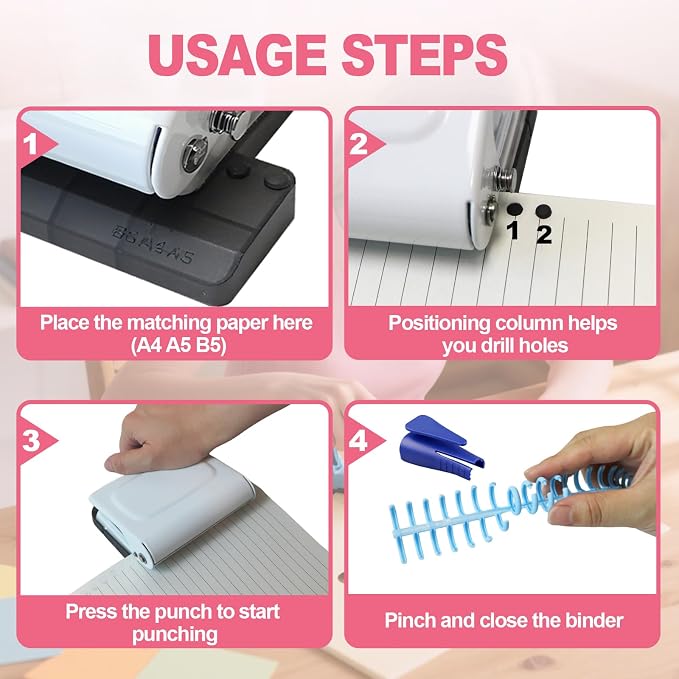 USAGE STEPS

1

B5 A4 A5

Place the matching paper here (A4 A5 B5)

2

1 2

Positioning column helps you drill holes

3

Press the punch to start punching

4

Pinch and close the binder