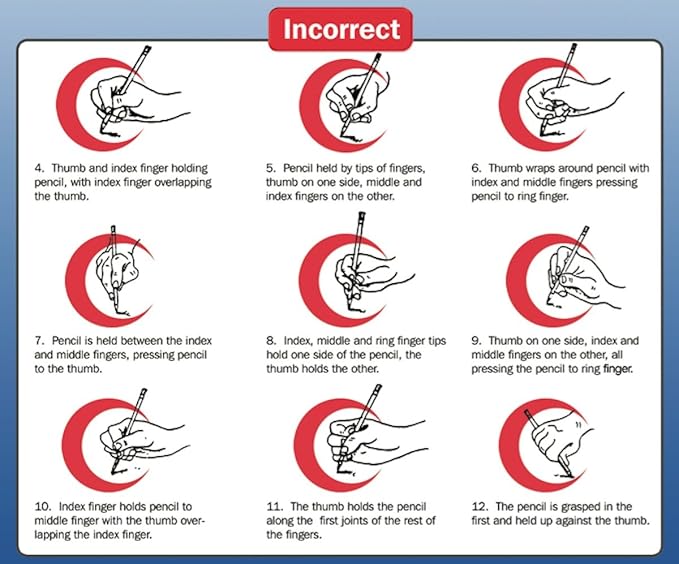 Incorrect

4. Thumb and index finger holding pencil, with index finger overlapping the thumb.

5. Pencil held by tips of fingers, thumb on one side, middle and index fingers on the other.

6. Thumb wraps around pencil with index and middle fingers pressing pencil to ring finger.

7. Pencil is held between the index and middle fingers, pressing pencil to the thumb.

8. Index, middle and ring finger tips hold one side of the pencil, the thumb holds the other.

9. Thumb on one side, index and middle fingers on the other, all pressing the pencil to ring finger.

10. Index finger holds pencil to middle finger with the thumb overlapping the index finger.

11. The thumb holds the pencil along the first joints of the rest of the fingers.

12. The pencil is grasped in the first and held up against the thumb.