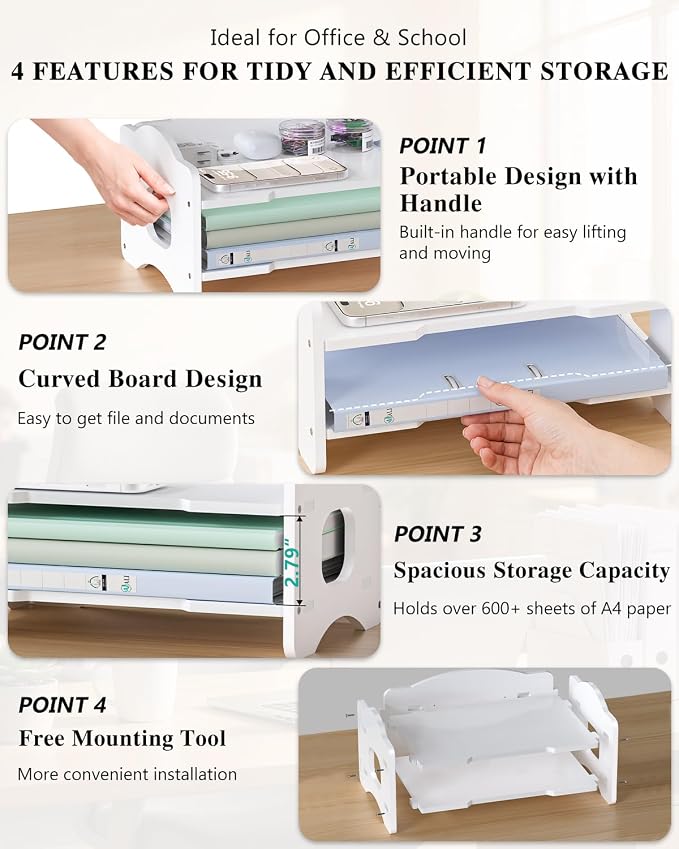 Ideal for Office & School
4 FEATURES FOR TIDY AND EFFICIENT STORAGE

POINT 1
Portable Design with Handle
Built-in handle for easy lifting and moving

POINT 2
Curved Board Design
Easy to get file and documents

2.79"

POINT 3
Spacious Storage Capacity
Holds over 600+ sheets of A4 paper

POINT 4
Free Mounting Tool
More convenient installation