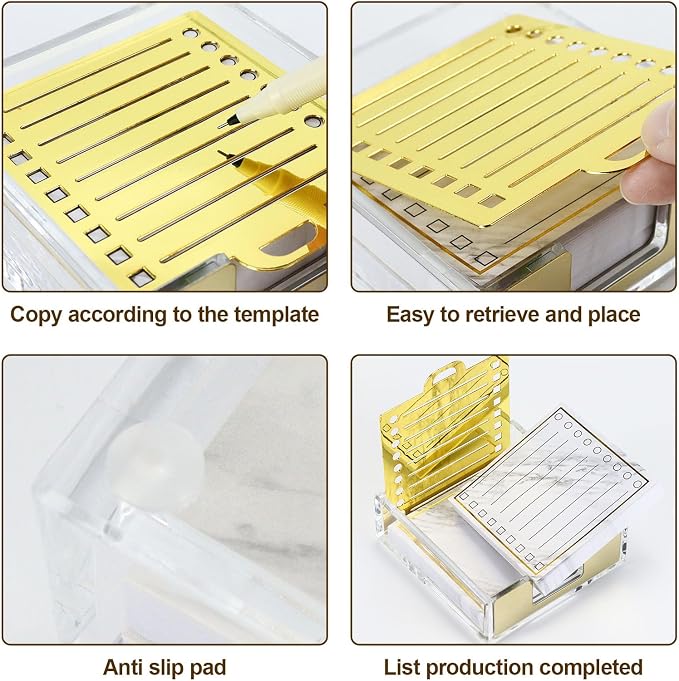 Copy according to the template

Easy to retrieve and place

Anti slip pad

List production completed