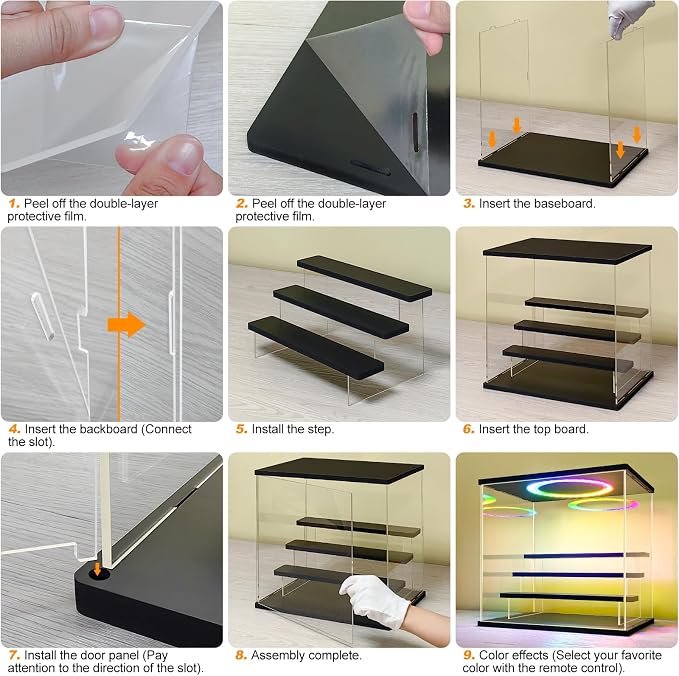 1. Peel off the double-layer protective film.

2. Peel off the double-layer protective film.

3. Insert the baseboard.

4. Insert the backboard (Connect the slot).

5. Install the step.

6. Insert the top board.

7. Install the door panel (Pay attention to the direction of the slot).

8. Assembly complete.

9. Color effects (Select your favorite color with the remote control).