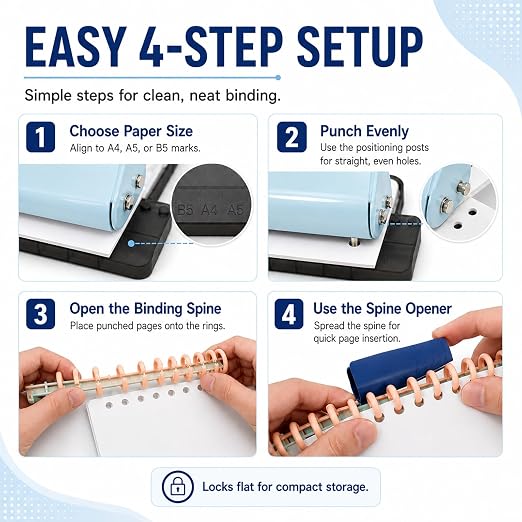 EASY 4-STEP SETUP

Simple steps for clean, neat binding.

1 Choose Paper Size
Align to A4, A5, or B5 marks.

B5 A4 A5

2 Punch Evenly
Use the positioning posts for straight, even holes.

3 Open the Binding Spine
Place punched pages onto the rings.

4 Use the Spine Opener
Spread the spine for quick page insertion.

Locks flat for compact storage.