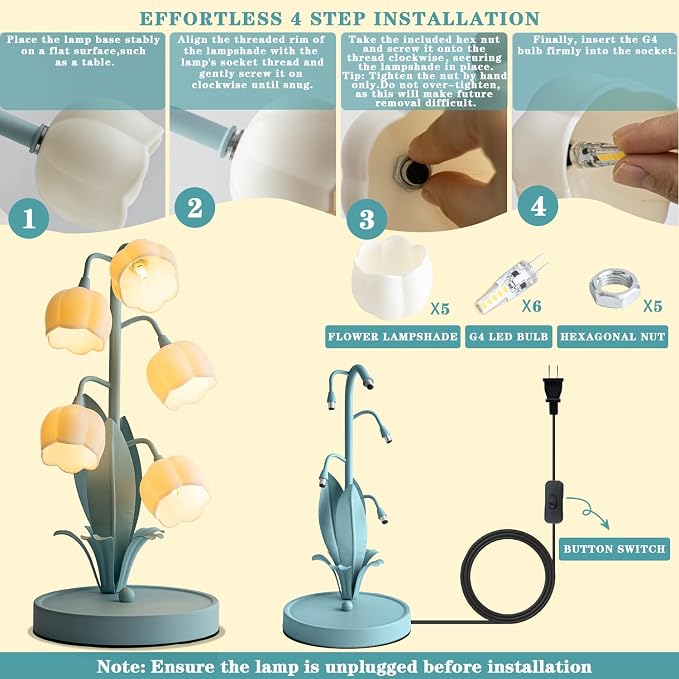 EFFORTLESS 4 STEP INSTALLATION

Place the lamp base stably on a flat surface,such as a table.

Align the threaded rim of the lampshade with the lamp's socket thread and gently screw it on clockwise until snug.

Take the included hex nut and screw it onto the thread clockwise, securing the lampshade in place. Tip: Tighten the nut by hand only.Do not over-tighten, as this will make future removal difficult.

Finally, insert the G4 bulb firmly into the socket.

1

2

3

4

X5

X6

X5

FLOWER LAMPSHADE

G4 LED BULB

HEXAGONAL NUT

BUTTON SWITCH

Note: Ensure the lamp is unplugged before installation