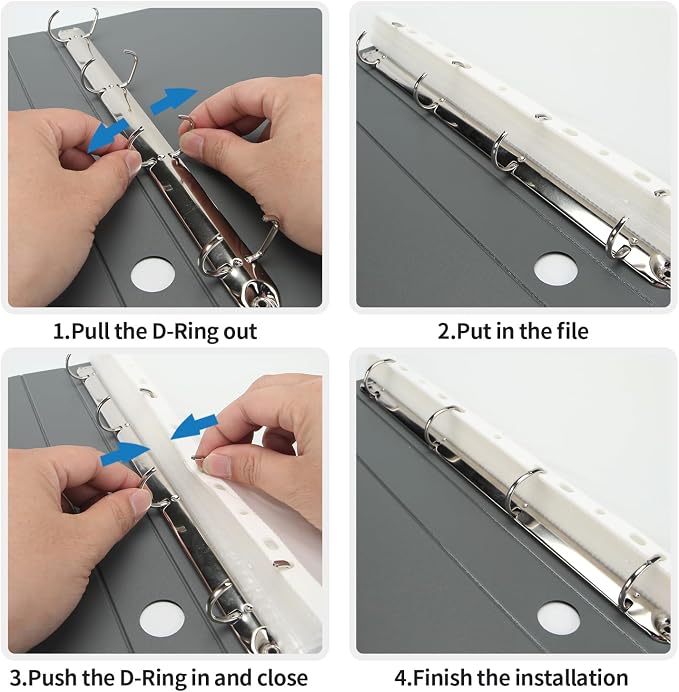 1.Pull the D-Ring out

2.Put in the file

3.Push the D-Ring in and close

4.Finish the installation