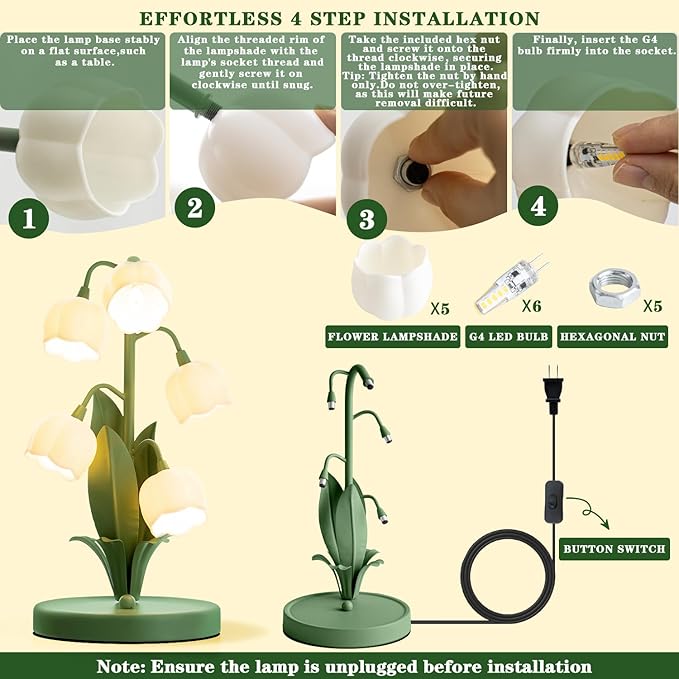 EFFORTLESS 4 STEP INSTALLATION

Place the lamp base stably on a flat surface,such as a table.

1

Align the threaded rim of the lampshade with the lamp's socket thread and gently screw it on clockwise until snug.

2

Take the included hex nut and screw it onto the thread clockwise, securing the lampshade in place. Tip: Tighten the nut by hand only.Do not over-tighten, as this will make future removal difficult.

3

Finally, insert the G4 bulb firmly into the socket.

4

X5

FLOWER LAMPSHADE

X6

G4 LED BULB

X5

HEXAGONAL NUT

BUTTON SWITCH

Note: Ensure the lamp is unplugged before installation