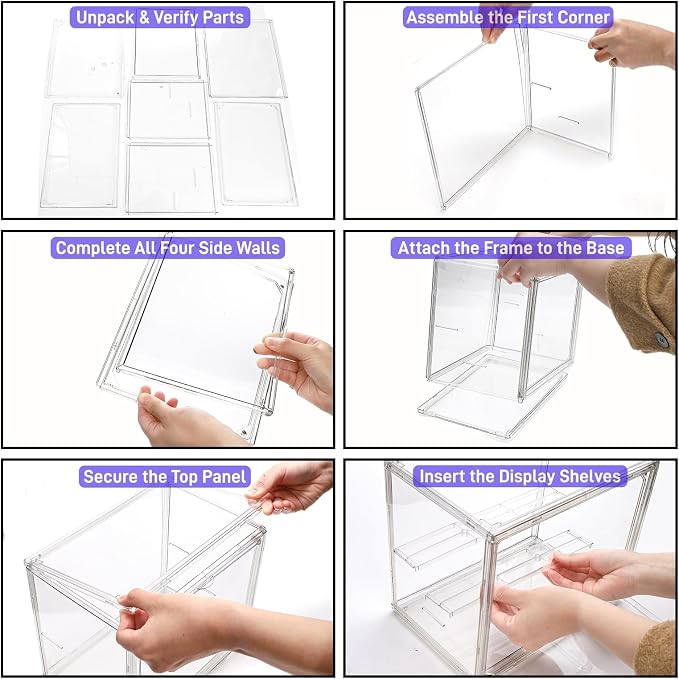 Unpack & Verify Parts

Assemble the First Corner

Complete All Four Side Walls

Attach the Frame to the Base

Secure the Top Panel

Insert the Display Shelves