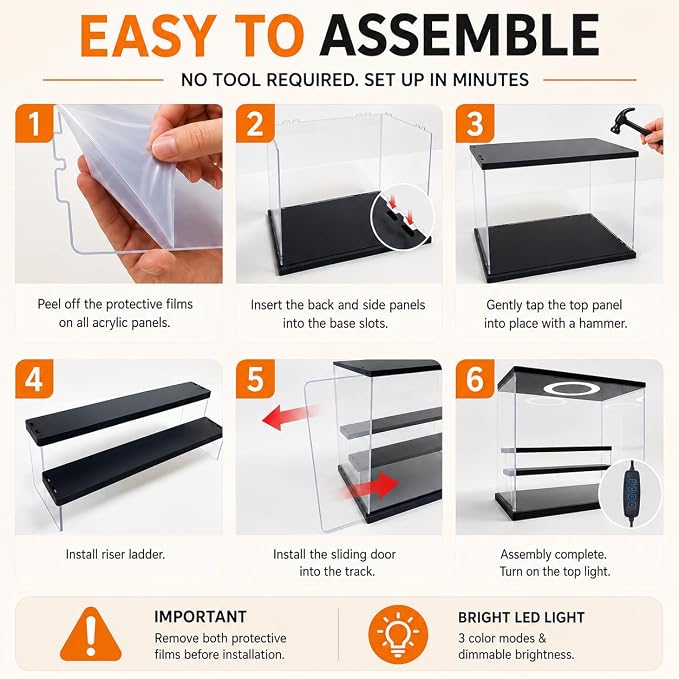 EASY TO ASSEMBLE

NO TOOL REQUIRED. SET UP IN MINUTES

1
Peel off the protective films on all acrylic panels.

2
Insert the back and side panels into the base slots.

3
Gently tap the top panel into place with a hammer.

4
Install riser ladder.

5
Install the sliding door into the track.

6
Assembly complete. Turn on the top light.

IMPORTANT
Remove both protective films before installation.

BRIGHT LED LIGHT
3 color modes & dimmable brightness.