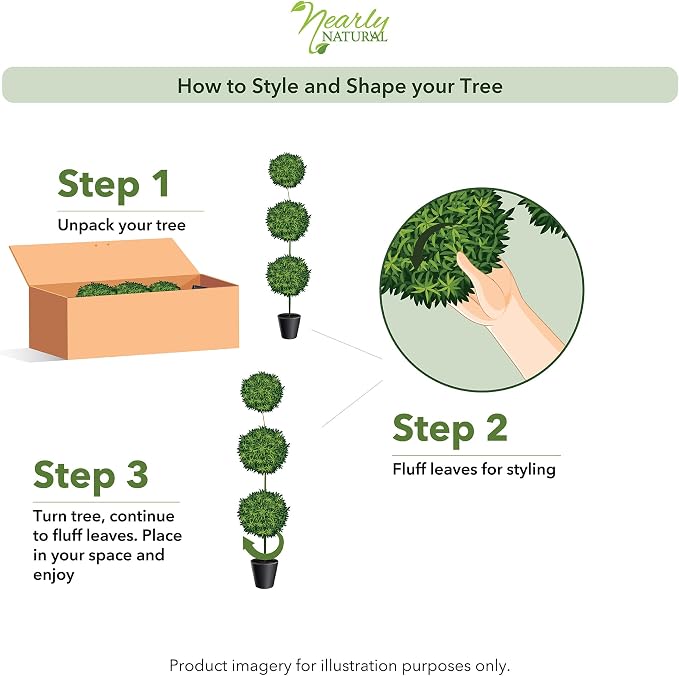 Nearly NATURAL

How to Style and Shape your Tree

Step 1

Unpack your tree

Step 2

Fluff leaves for styling

Step 3

Turn tree, continue to fluff leaves. Place in your space and enjoy

Product imagery for illustration purposes only.