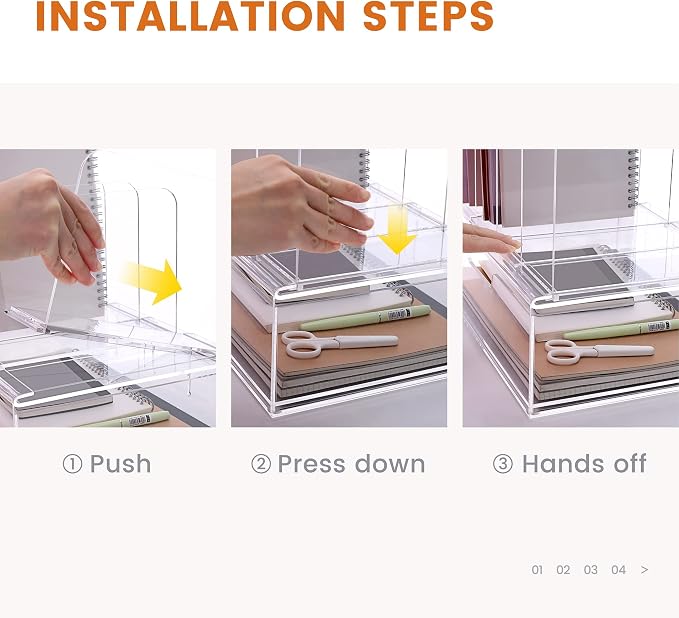 INSTALLATION STEPS

① Push

② Press down

③ Hands off

01 02 03 04 >