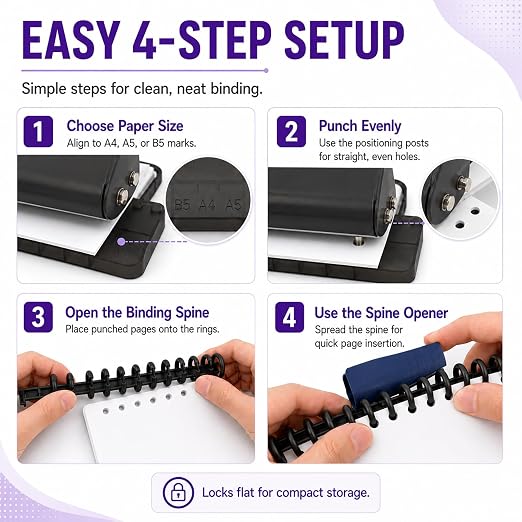 EASY 4-STEP SETUP

Simple steps for clean, neat binding.

1 Choose Paper Size
Align to A4, A5, or B5 marks.

B5 A4 A5

2 Punch Evenly
Use the positioning posts for straight, even holes.

3 Open the Binding Spine
Place punched pages onto the rings.

4 Use the Spine Opener
Spread the spine for quick page insertion.

Locks flat for compact storage.