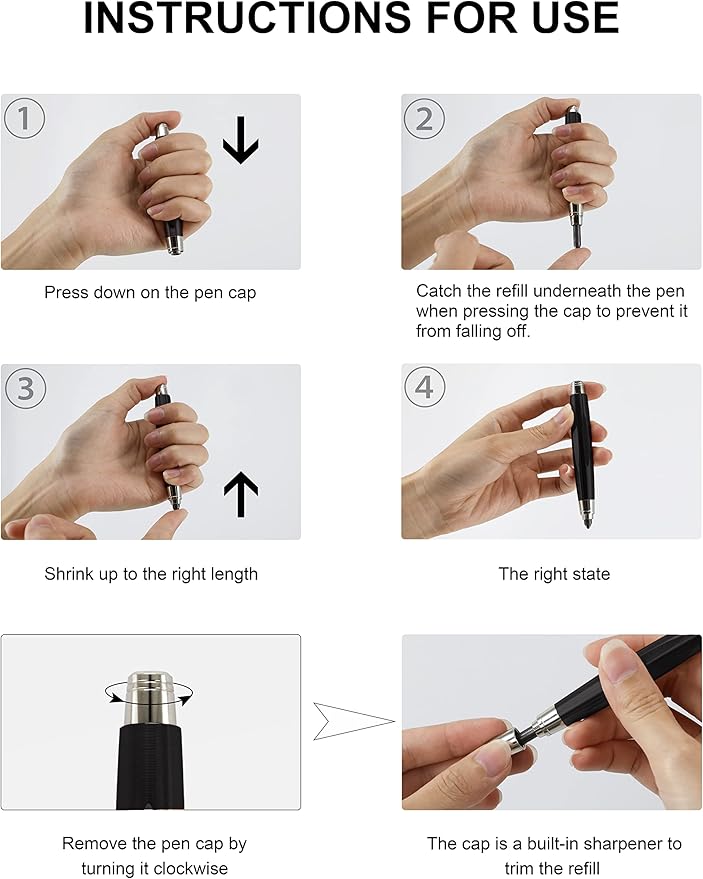 INSTRUCTIONS FOR USE

1

Press down on the pen cap

2

Catch the refill underneath the pen when pressing the cap to prevent it from falling off.

3

Shrink up to the right length

4

The right state

Remove the pen cap by turning it clockwise

The cap is a built-in sharpener to trim the refill