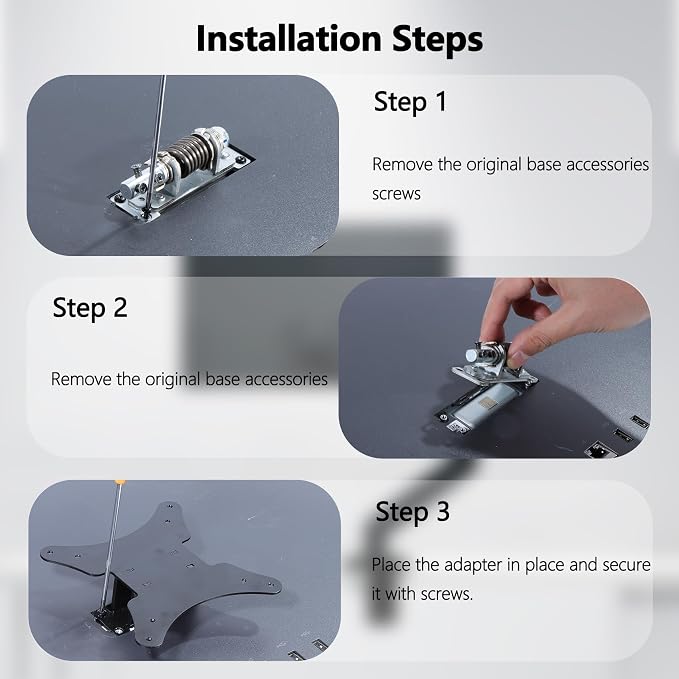 Installation Steps

Step 1

Remove the original base accessories screws

Step 2

Remove the original base accessories

Step 3

Place the adapter in place and secure it with screws.