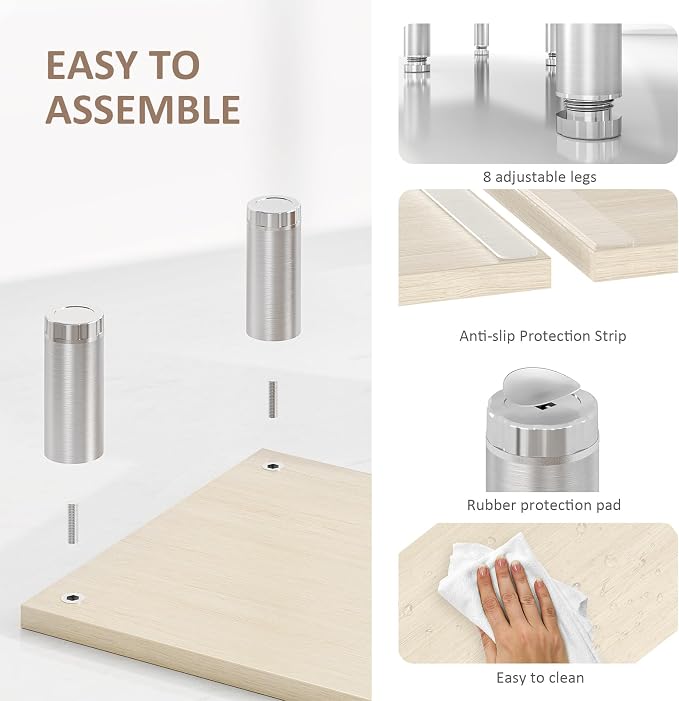 EASY TO ASSEMBLE

8 adjustable legs

Anti-slip Protection Strip

Rubber protection pad

Easy to clean