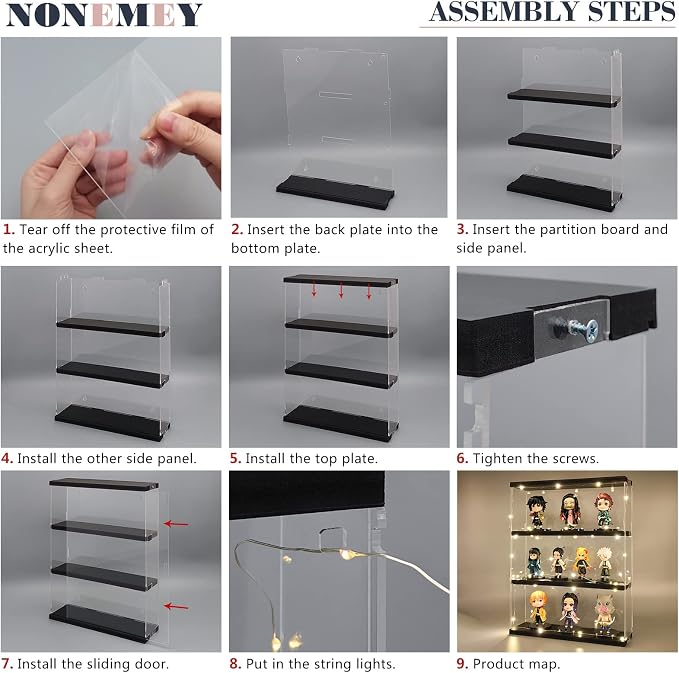 NONEMEY

ASSEMBLY STEPS

1. Tear off the protective film of the acrylic sheet.

2. Insert the back plate into the bottom plate.

3. Insert the partition board and side panel.

4. Install the other side panel.

5. Install the top plate.

6. Tighten the screws.

7. Install the sliding door.

8. Put in the string lights.

9. Product map.