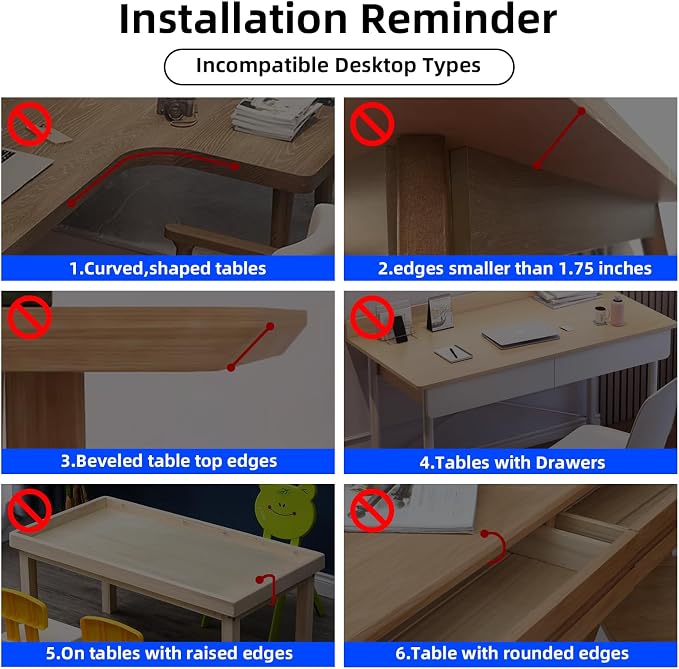 Installation Reminder

Incompatible Desktop Types

1.Curved,shaped tables

2.edges smaller than 1.75 inches

3.Beveled table top edges

4.Tables with Drawers

5.On tables with raised edges

6.Table with rounded edges