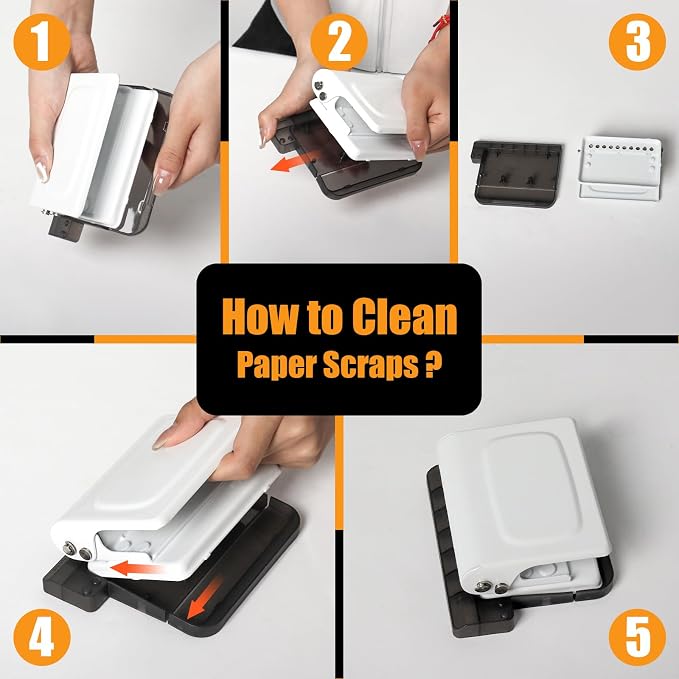 1

2

3

How to Clean
Paper Scraps ?

4

5