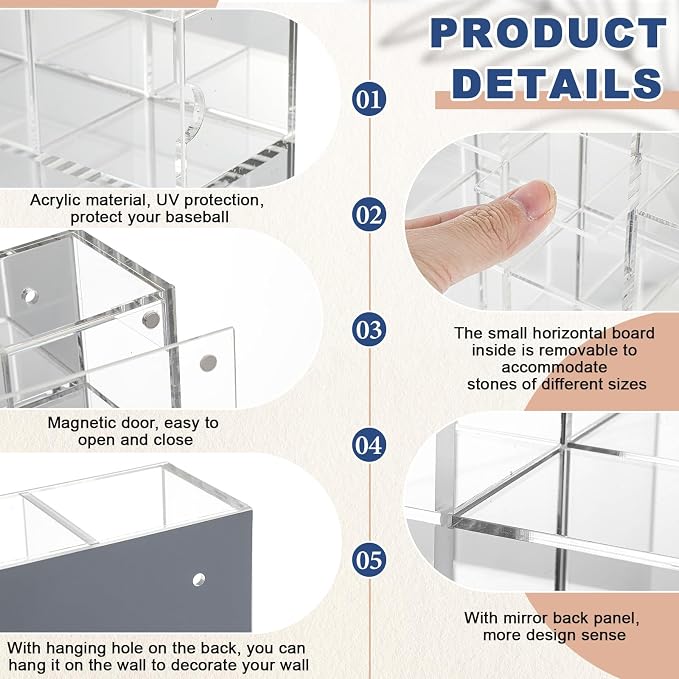 PRODUCT DETAILS

01

Acrylic material, UV protection, protect your baseball

02

03

The small horizontal board inside is removable to accommodate stones of different sizes

Magnetic door, easy to open and close

04

05

With mirror back panel, more design sense

With hanging hole on the back, you can hang it on the wall to decorate your wall