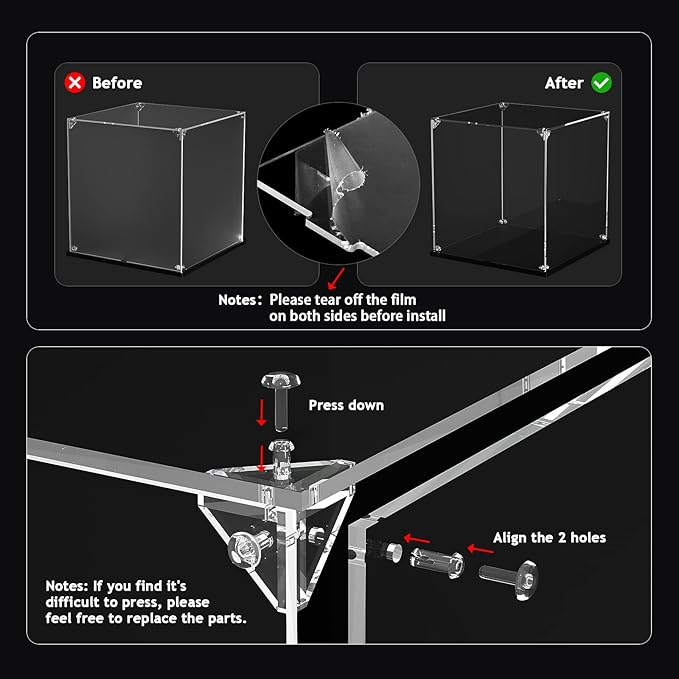 Before

After

Notes: Please tear off the film on both sides before install

Press down

Align the 2 holes

Notes: If you find it's difficult to press, please feel free to replace the parts.