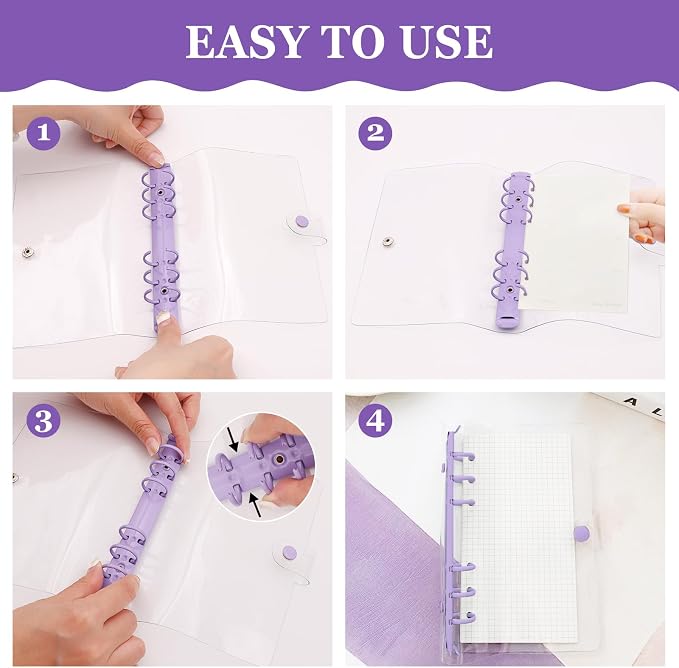 EASY TO USE

1

2

3

4