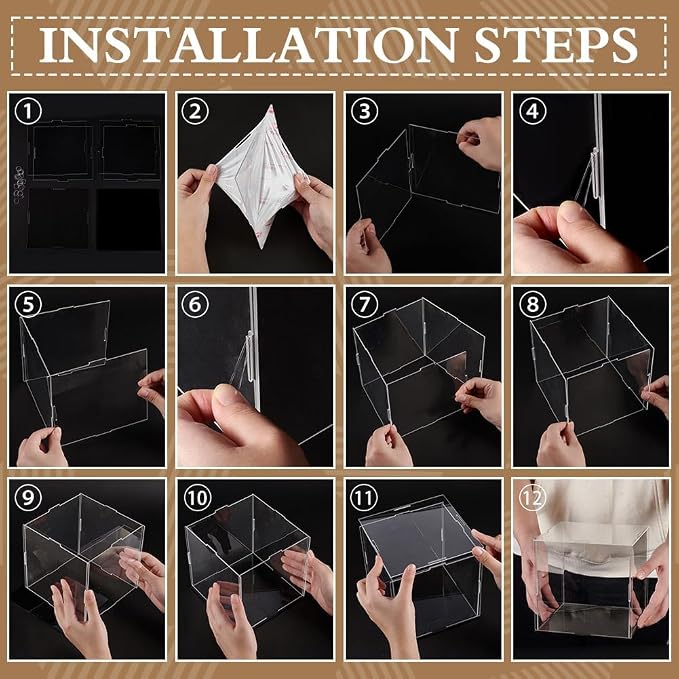 INSTALLATION STEPS

1

2

3

4

5

6

7

8

9

10

11

12