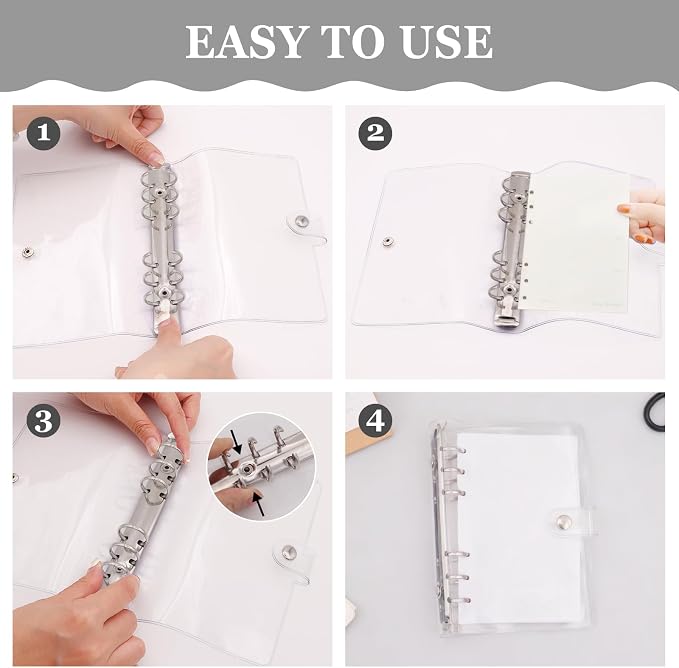 EASY TO USE

1

2

3

4