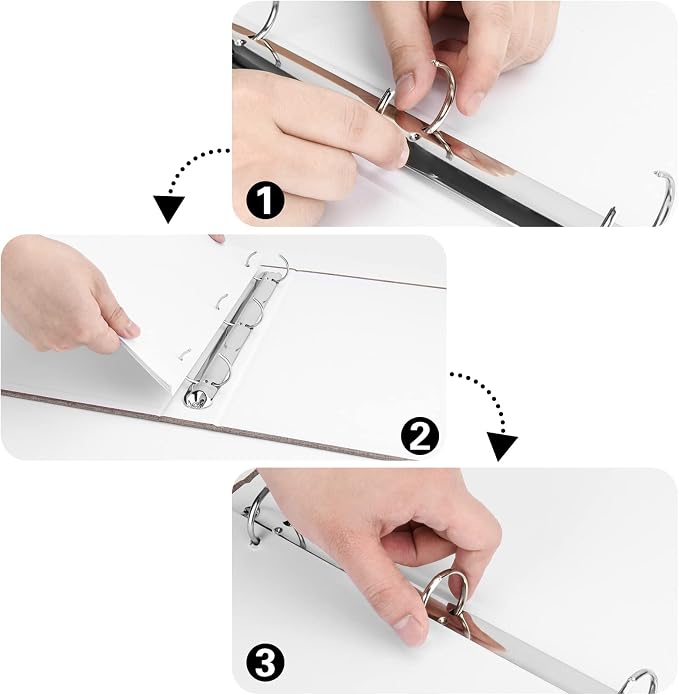 1

2

3